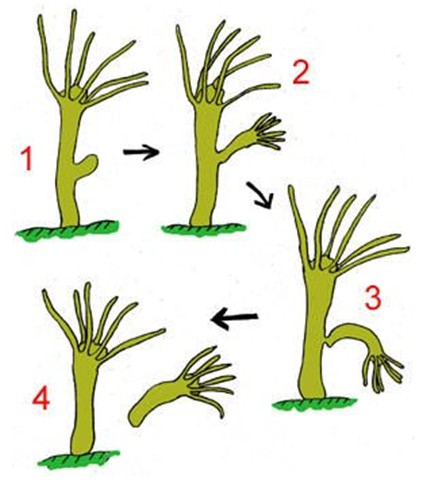 1

2

3

4